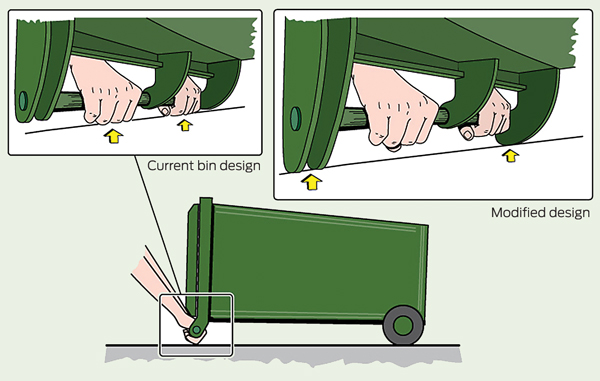 Current bin design

Modified design